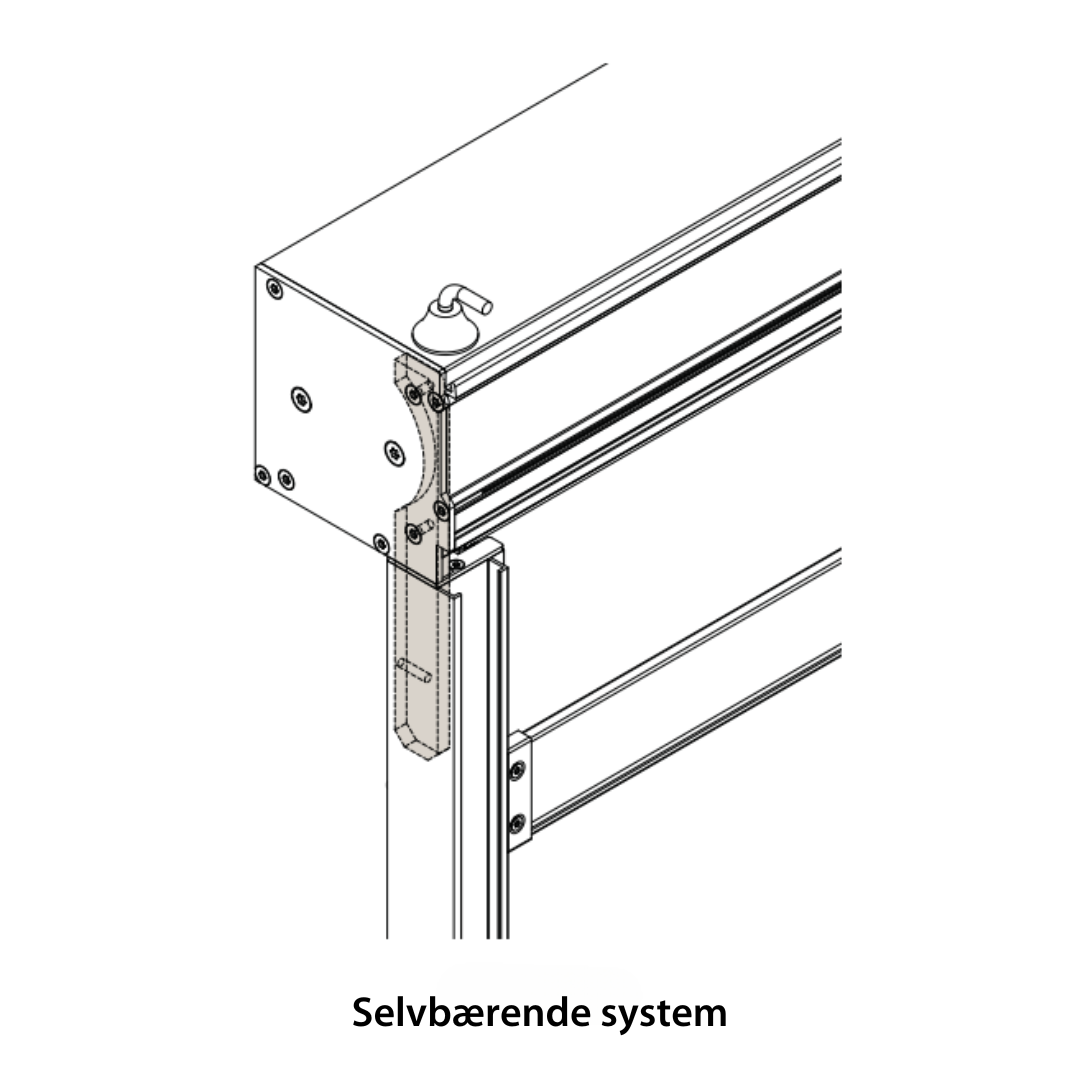 Selvbærende system